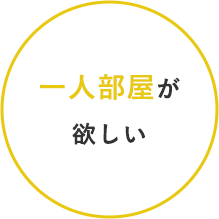 一人部屋が
欲しい